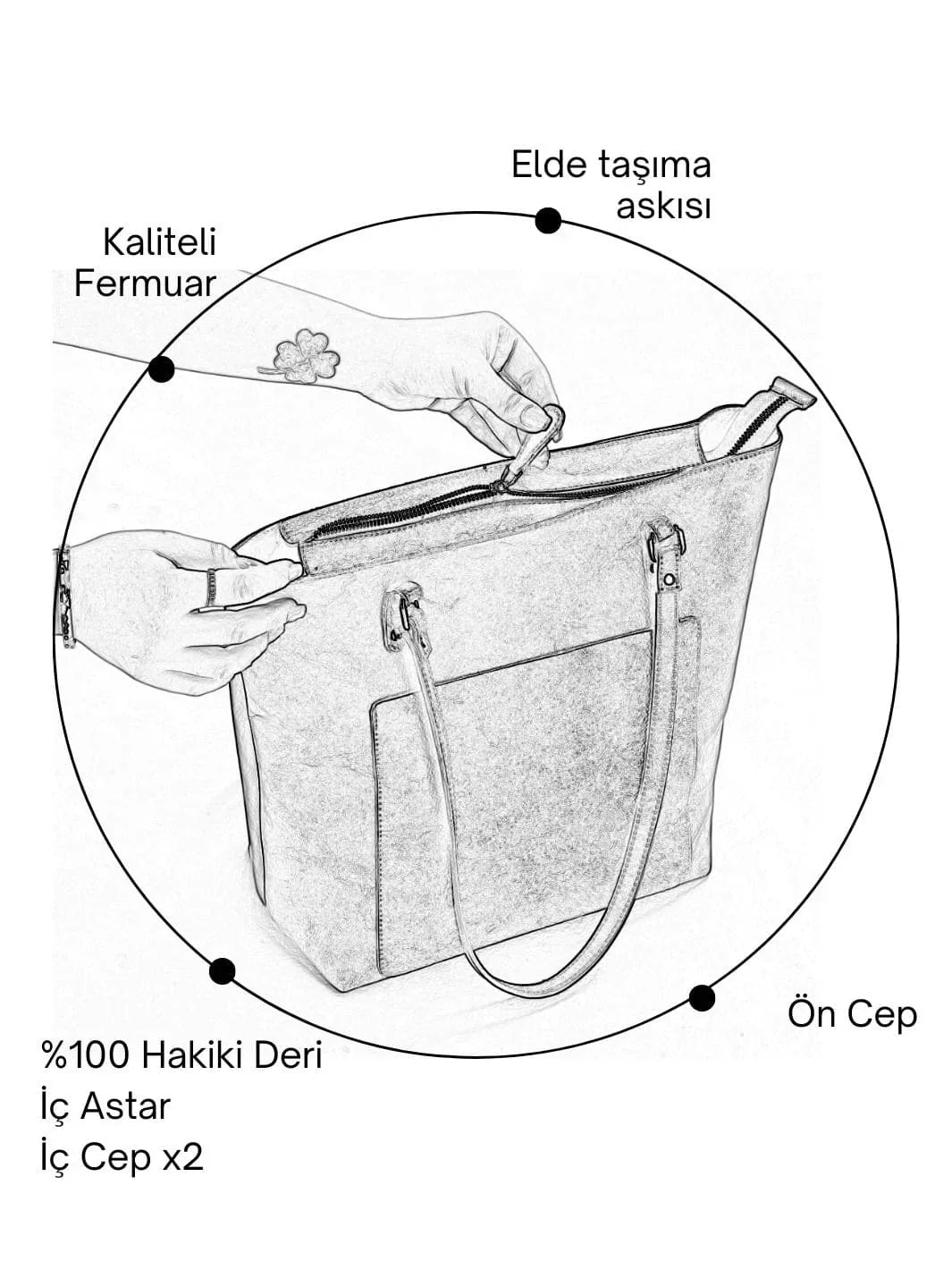 Elde taşıma askısı

Kaliteli Fermuar

Ön Cep

%100 Hakiki Deri
İç Astar
İç Cep x2