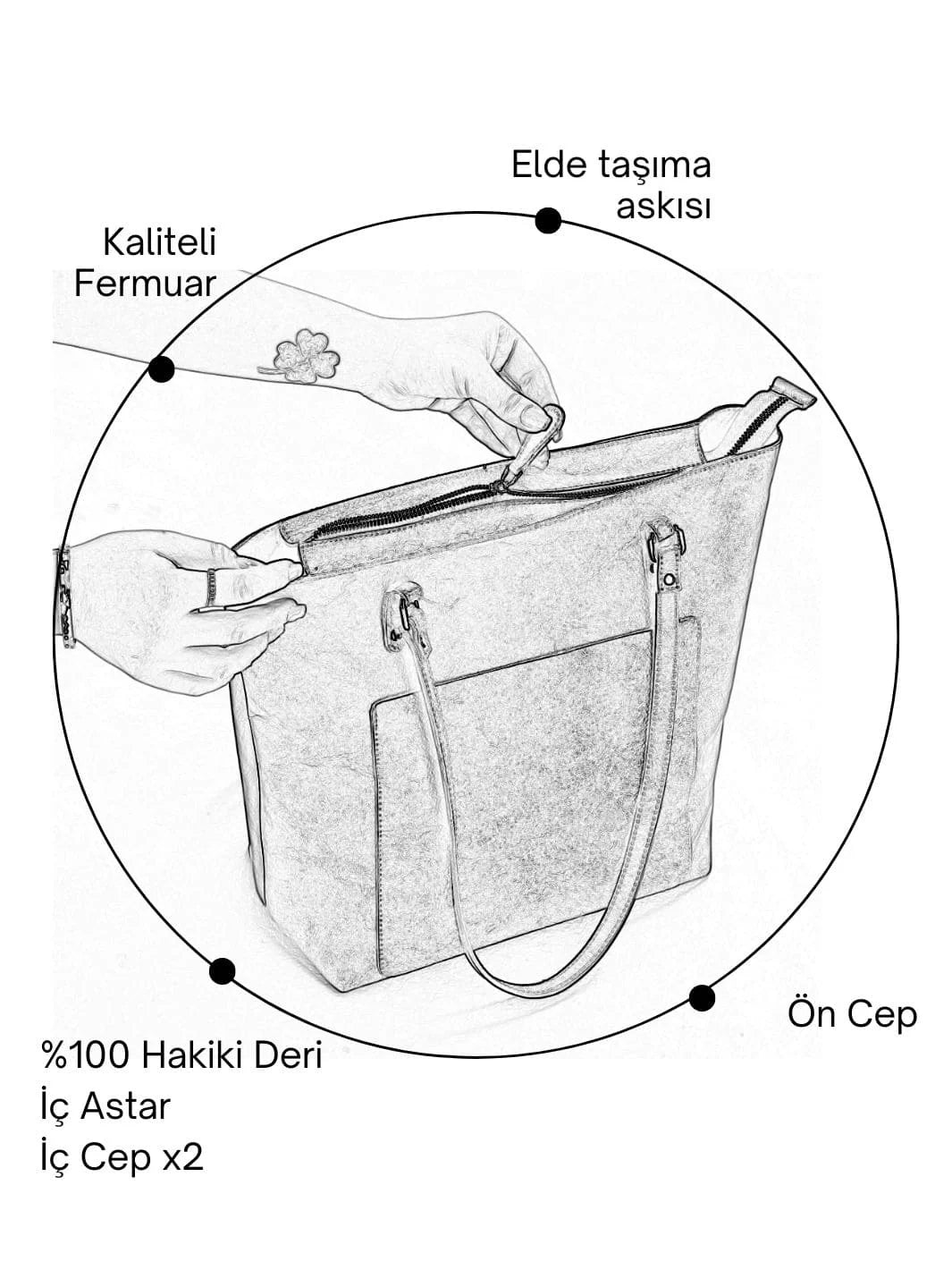 Elde taşıma askısı

Kaliteli Fermuar

Ön Cep

%100 Hakiki Deri
İç Astar
İç Cep x2